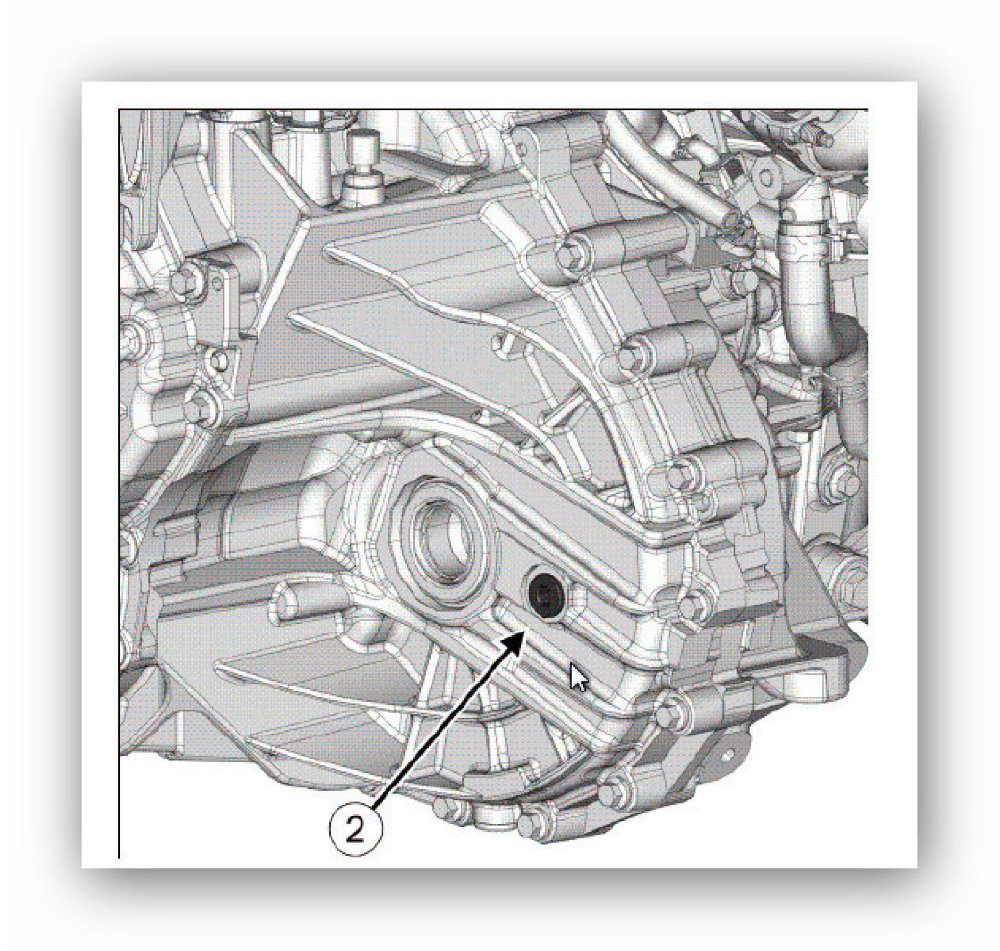 2