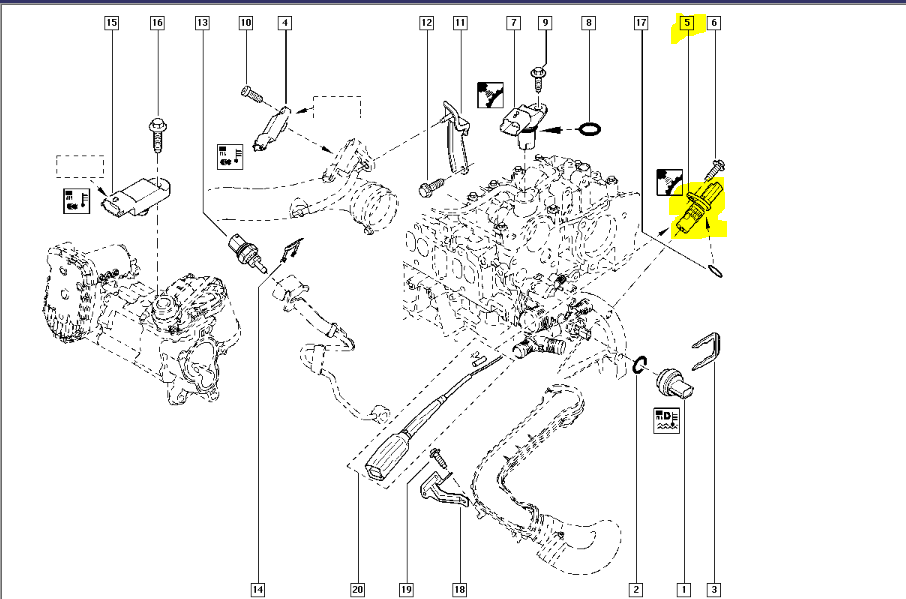 15
16
13
10
4
12
11
7
9
8
17
5
6
14
20
19
18
2
1
3