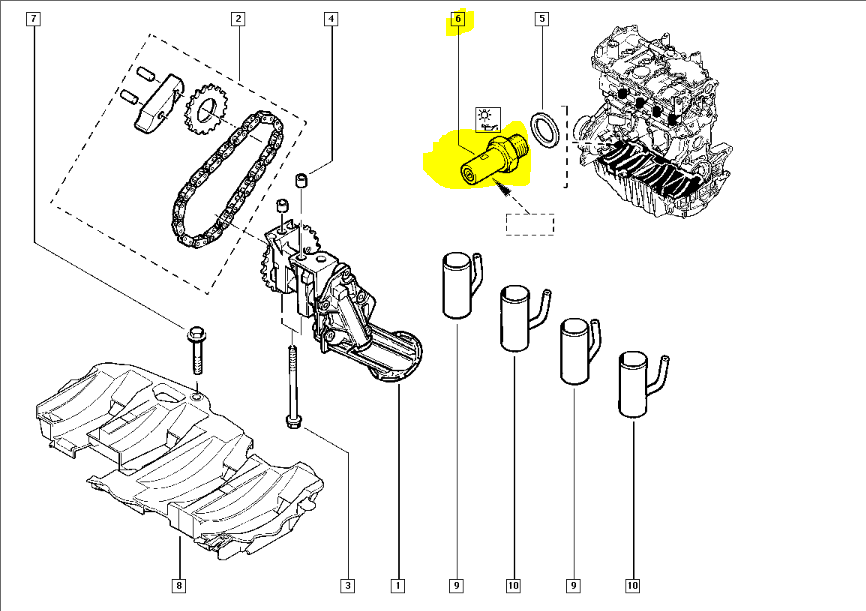 7
2
4
6
5
8
3
1
9
10
9
10