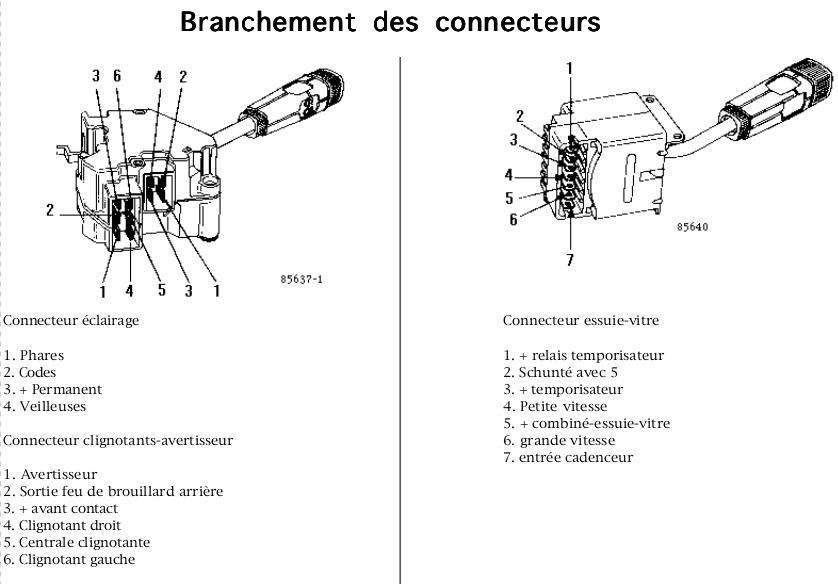 Branchement des connecteurs

3 6 4 2

2

1 4 5 3 1

85637-1

Connecteur éclairage

1. Phares
2. Codes
3. + Permanent
4. Veilleuses

Connecteur clignotants-avertisseur

1. Avertisseur
2. Sortie feu de brouillard arrière
3. + avant contact
4. Clignotant droit
5. Centrale clignotante
6. Clignotant gauche

1
2
3
4
5
6
7

85640

Connecteur essuie-vitre

1. + relais temporisateur
2. Schunté avec 5
3. + temporisateur
4. Petite vitesse
5. + combiné-essuie-vitre
6. grande vitesse
7. entrée cadenceur