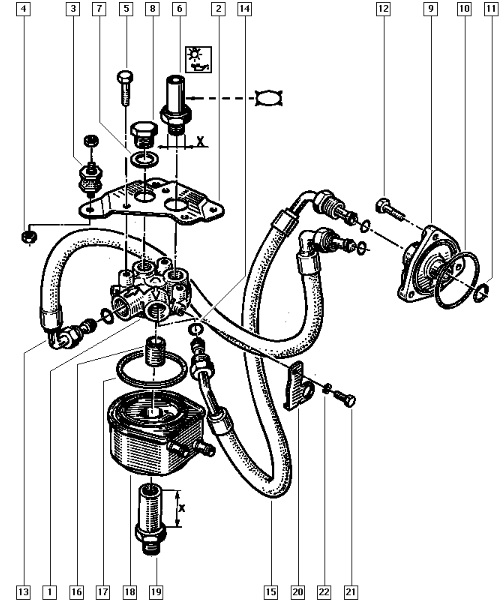 4
3
7
5
8
6
2
14
12
9
10
11
X
X
13
1
16
17
18
19
15
20
22
21