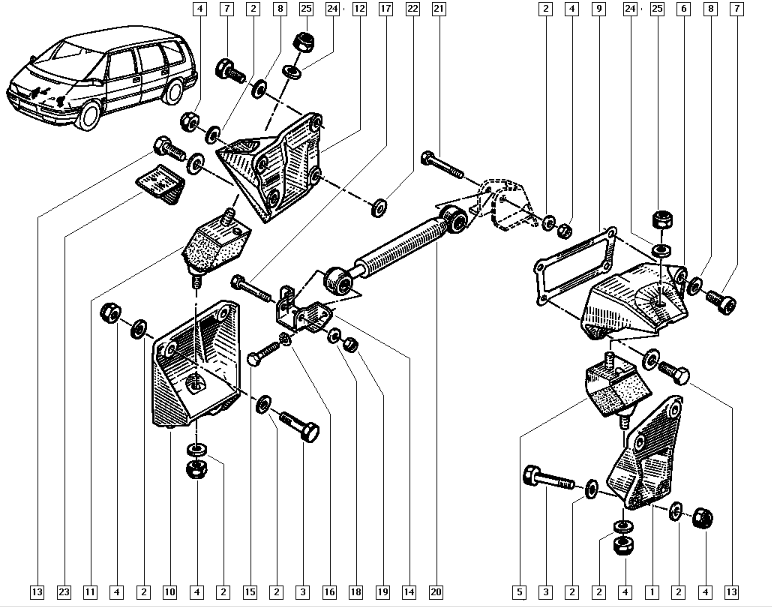 4 7 2 8 25 24 · 12 17 22 21 2 4 9 24 · 25 6 8 7

13 23 11 4 2 10 4 2 15 2 3 16 18 19 14 20 5 3 2 2 4 1 2 4 13