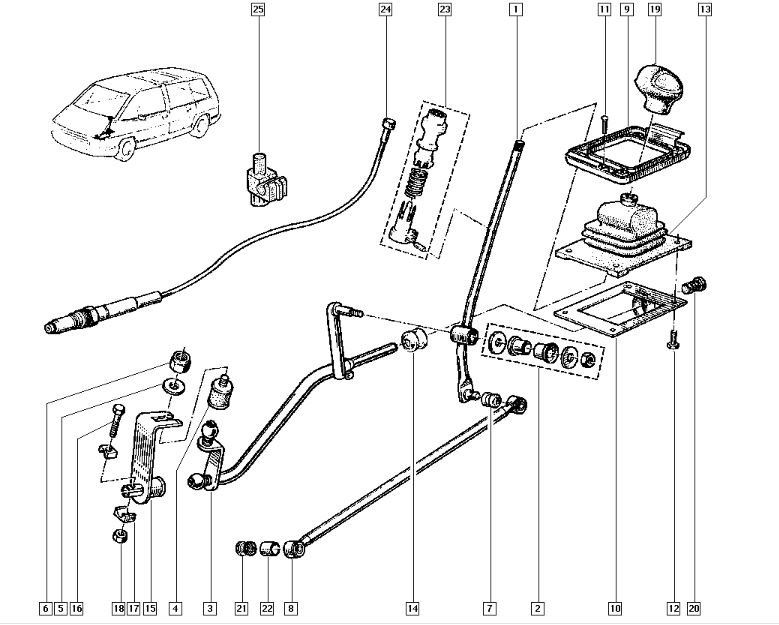 25
24
23
1
11
9
19
13

6
5
16
18
17
15
4
3
21
22
8
14
7
2
10
12
20