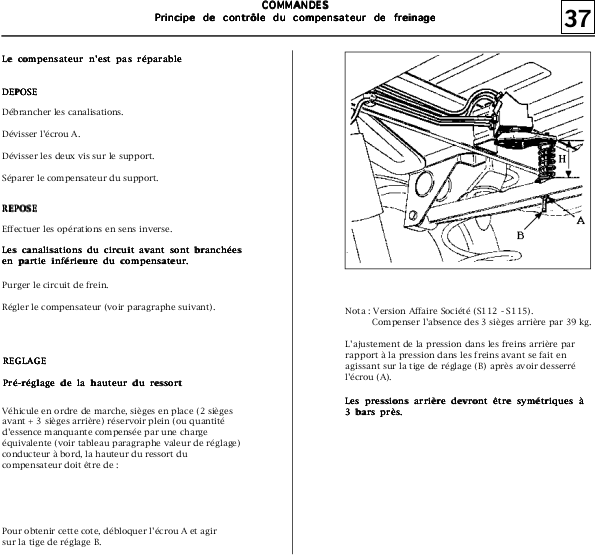 COMMANDES
Principe de contrôle du compensateur de freinage

37

Le compensateur n'est pas réparable

DEPOSE

Débrancher les canalisations.

Dévisser l'écrou A.

Dévisser les deux vis sur le support.

Séparer le compensateur du support.

REPOSE

Effectuer les opérations en sens inverse.

Les canalisations du circuit avant sont branchées en partie inférieure du compensateur.

Purger le circuit de frein.

Régler le compensateur (voir paragraphe suivant).

REGLAGE

Pré-réglage de la hauteur du ressort

Véhicule en ordre de marche, sièges en place (2 sièges avant + 3 sièges arrière) réservoir plein (ou quantité d'essence manquante compensée par une charge équivalente (voir tableau paragraphe valeur de réglage) conducteur à bord, la hauteur du ressort du compensateur doit être de :

Pour obtenir cette cote, débloquer l'écrou A et agir sur la tige de réglage B.

H

A

B

Nota : Version Affaire Société (S112 - S115).
Compenser l'absence des 3 sièges arrière par 39 kg.

L'ajustement de la pression dans les freins arrière par rapport à la pression dans les freins avant se fait en agissant sur la tige de réglage (B) après avoir desserré l'écrou (A).

Les pressions arrière devront être symétriques à 3 bars près.