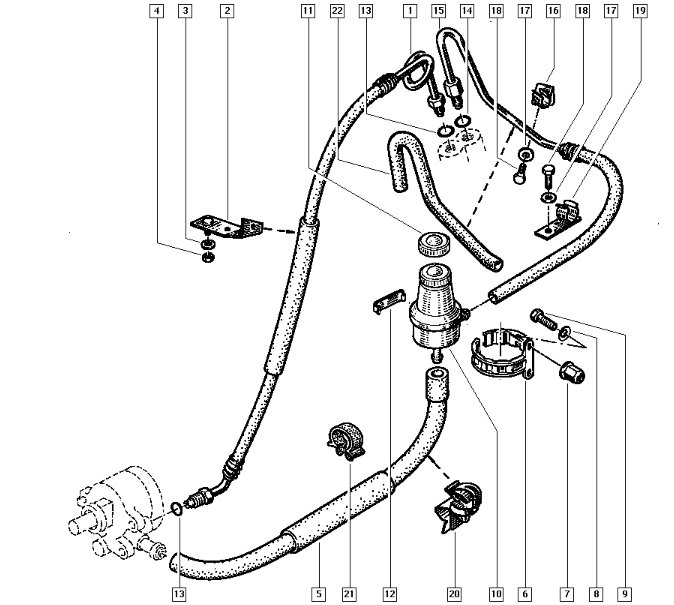 4 3 2 11 22 13 1 15 14 18 17 16 18 17 19

13 5 21 12 20 10 6 7 8 9