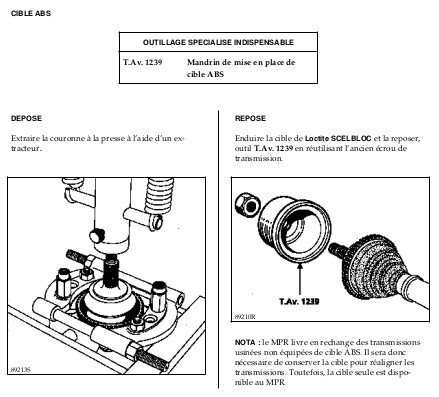 CIBLE ABS

| OUTILLAGE SPECIALISE INDISPENSABLE | |
|---|---|
| T.Av. 1239 | Mandrin de mise en place de cible ABS |

DEPOSE

Extraire la couronne à la presse à l'aide d'un extracteur.

89213S

REPOSE

Enduire la cible de Loctite SCELBLOC et la reposer, outil T.Av. 1239 en réutilisant l'ancien écrou de transmission.

T.Av. 1239

89210R

NOTA : le MPR livre en rechange des transmissions usinées non équipées de cible ABS. Il sera donc nécessaire de conserver la cible pour réaligner les transmissions. Toutefois, la cible seule est disponible au MPR.