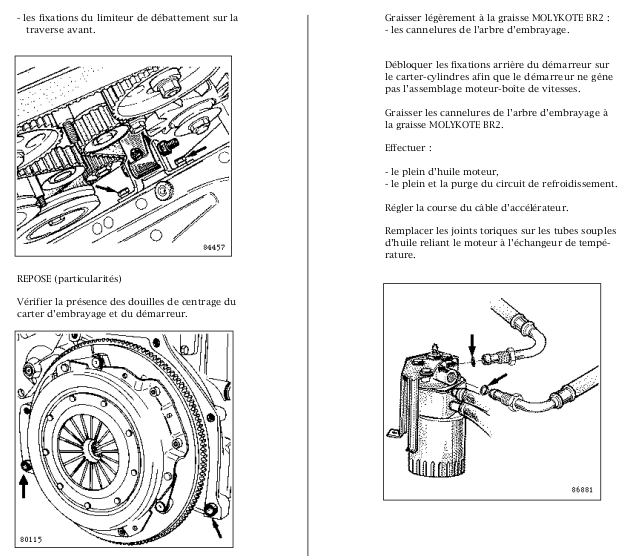 - les fixations du limiteur de débattement sur la traverse avant.

84457

REPOSE (particularités)

Vérifier la présence des douilles de centrage du carter d'embrayage et du démarreur.

80115

Graisser légèrement à la graisse MOLYKOTE BR2 :
- les cannelures de l'arbre d'embrayage.

Débloquer les fixations arrière du démarreur sur le carter-cylindres afin que le démarreur ne gêne pas l'assemblage moteur-boîte de vitesses.

Graisser les cannelures de l'arbre d'embrayage à la graisse MOLYKOTE BR2.

Effectuer :

- le plein d'huile moteur,
- le plein et la purge du circuit de refroidissement.

Régler la course du câble d'accélérateur.

Remplacer les joints toriques sur les tubes souples d'huile reliant le moteur à l'échangeur de température.

86881