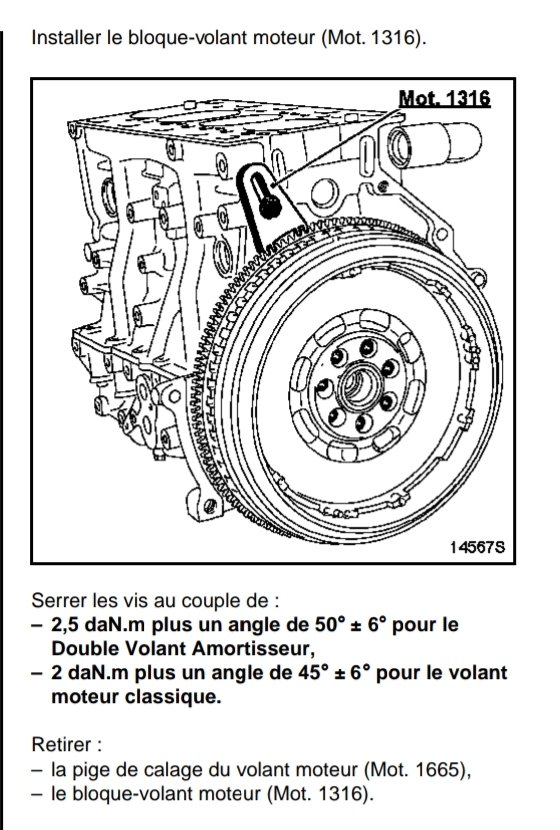 Installer le bloque-volant moteur (Mot. 1316).

Mot. 1316

14567S

Serrer les vis au couple de :
– 2,5 daN.m plus un angle de 50° ± 6° pour le Double Volant Amortisseur,
– 2 daN.m plus un angle de 45° ± 6° pour le volant moteur classique.

Retirer :
– la pige de calage du volant moteur (Mot. 1665),
– le bloque-volant moteur (Mot. 1316).