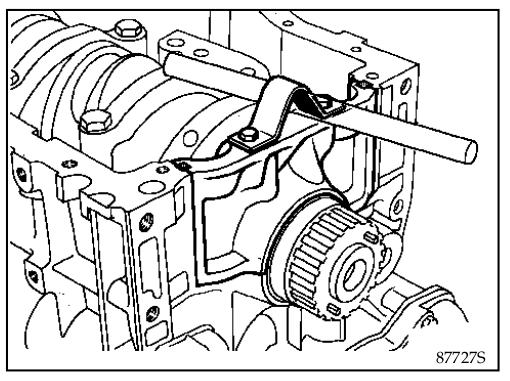 87727S