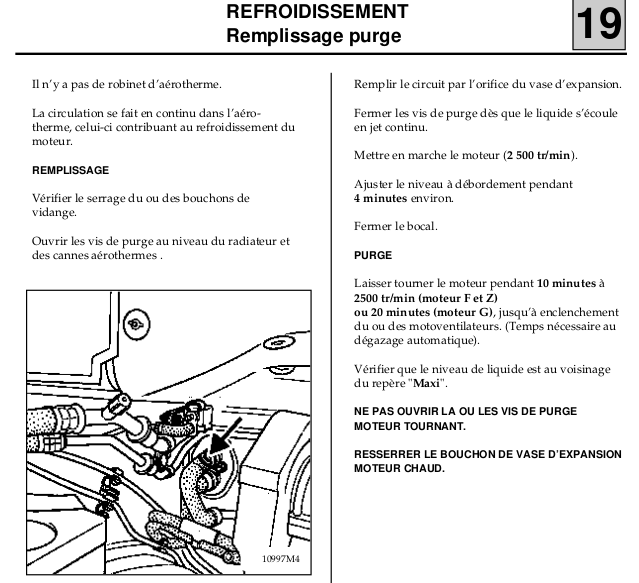 REFROIDISSEMENT
Remplissage purge

19

Il n'y a pas de robinet d'aérotherme.

La circulation se fait en continu dans l'aérotherme, celui-ci contribuant au refroidissement du moteur.

REMPLISSAGE

Vérifier le serrage du ou des bouchons de vidange.

Ouvrir les vis de purge au niveau du radiateur et des cannes aérothermes .

10997M4

Remplir le circuit par l'orifice du vase d'expansion.

Fermer les vis de purge dès que le liquide s'écoule en jet continu.

Mettre en marche le moteur (2 500 tr/min).

Ajuster le niveau à débordement pendant 4 minutes environ.

Fermer le bocal.

PURGE

Laisser tourner le moteur pendant 10 minutes à 2500 tr/min (moteur F et Z) ou 20 minutes (moteur G), jusqu'à enclenchement du ou des motoventilateurs. (Temps nécessaire au dégazage automatique).

Vérifier que le niveau de liquide est au voisinage du repère "Maxi".

NE PAS OUVRIR LA OU LES VIS DE PURGE MOTEUR TOURNANT.

RESSERRER LE BOUCHON DE VASE D'EXPANSION MOTEUR CHAUD.