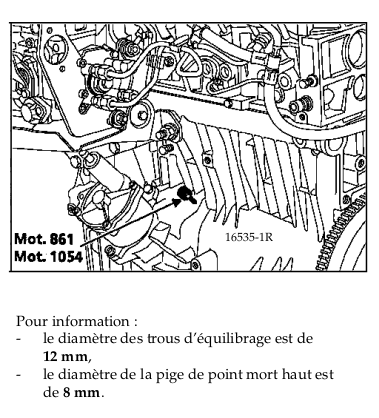 Mot. 861
Mot. 1054

16535-1R

Pour information :
- le diamètre des trous d'équilibrage est de 12 mm,
- le diamètre de la pige de point mort haut est de 8 mm.