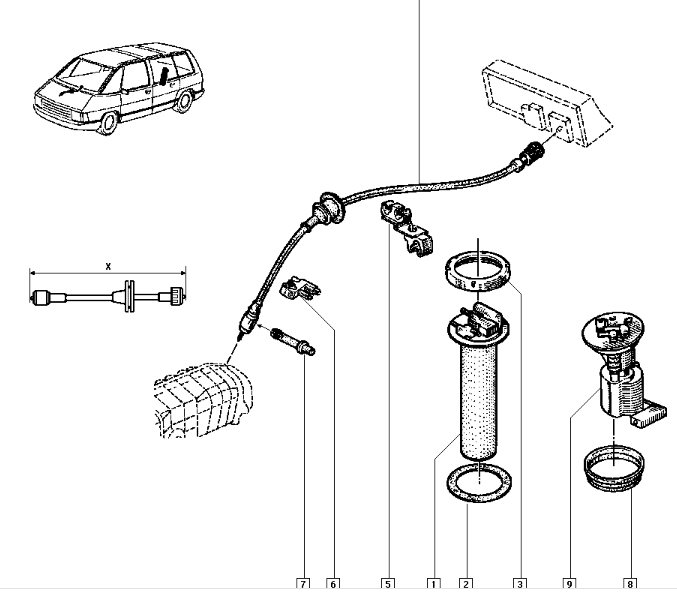 X

7 6 5 1 2 3 9 8