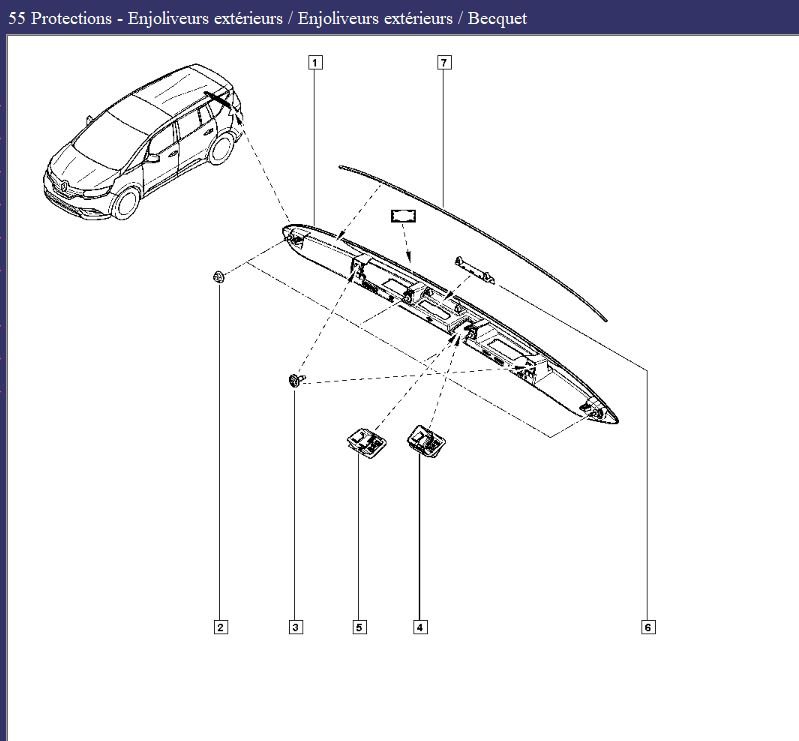 55 Protections - Enjoliveurs extérieurs / Enjoliveurs extérieurs / Becquet

1

7

2

3

5

4

6