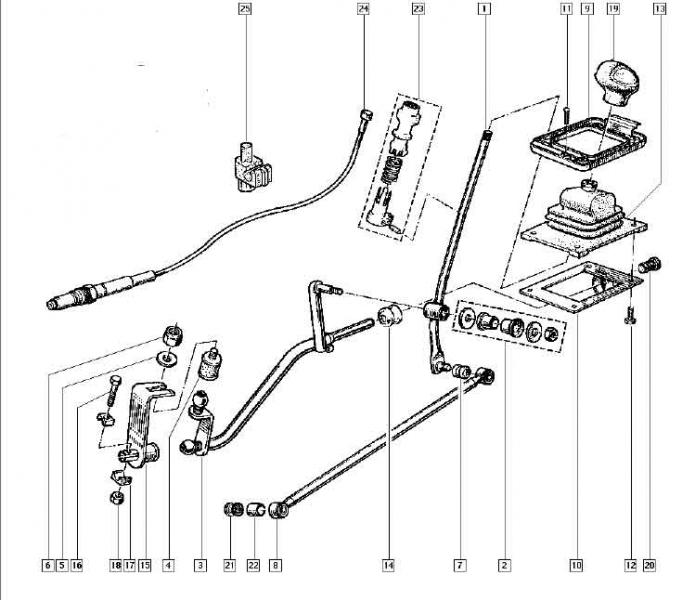 25 24 23 1 11 9 19 13

6 5 16 18 17 15 4 3 21 22 8 14 7 2 10 12 20