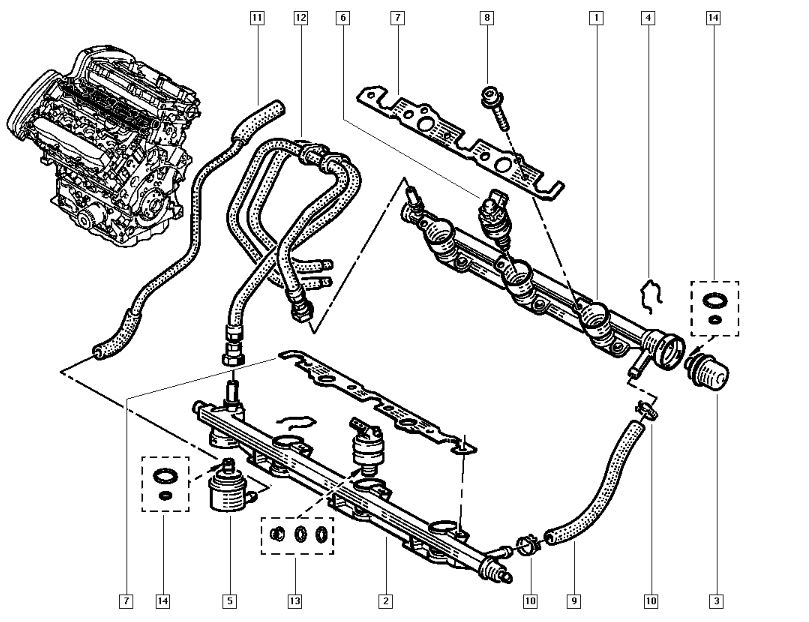 11
12
6
7
8
1
4
14
7
14
5
13
2
10
9
10
3