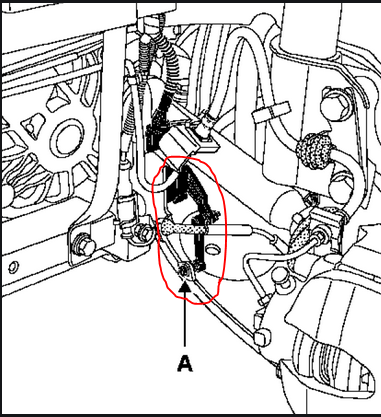 A