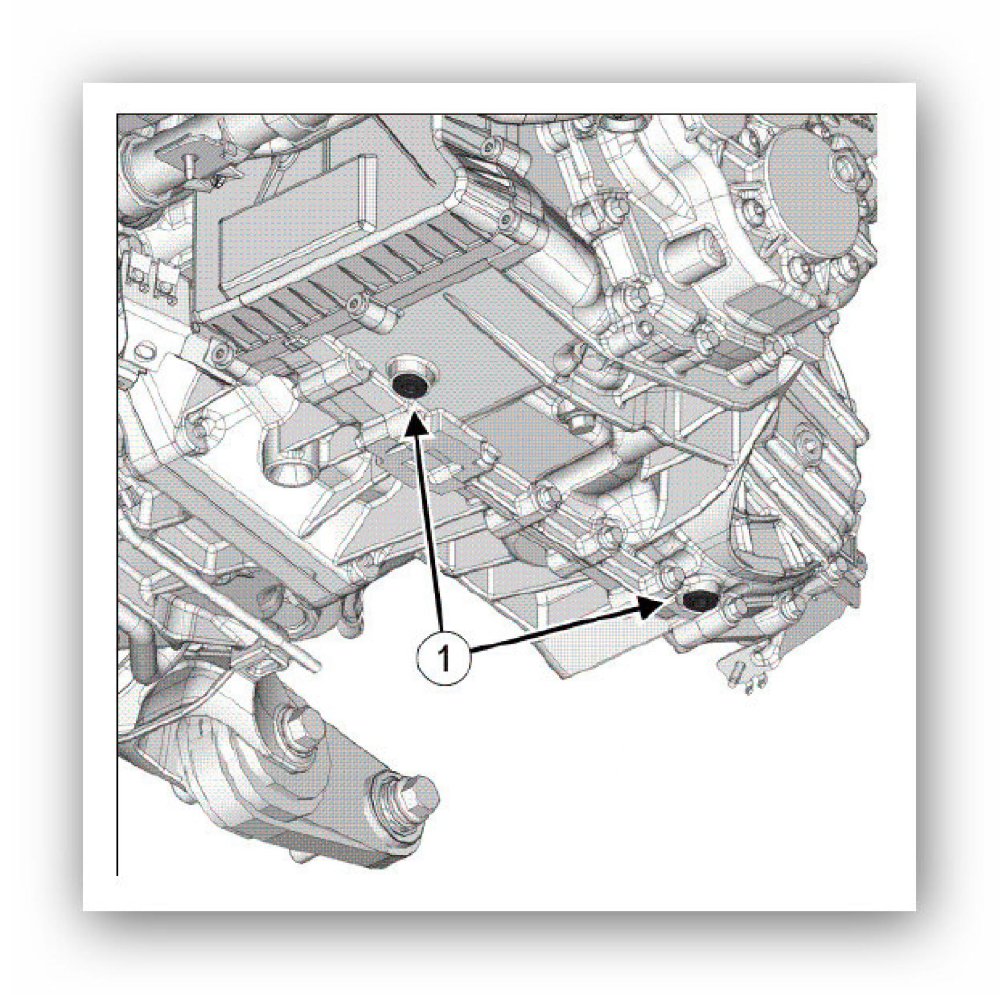 1