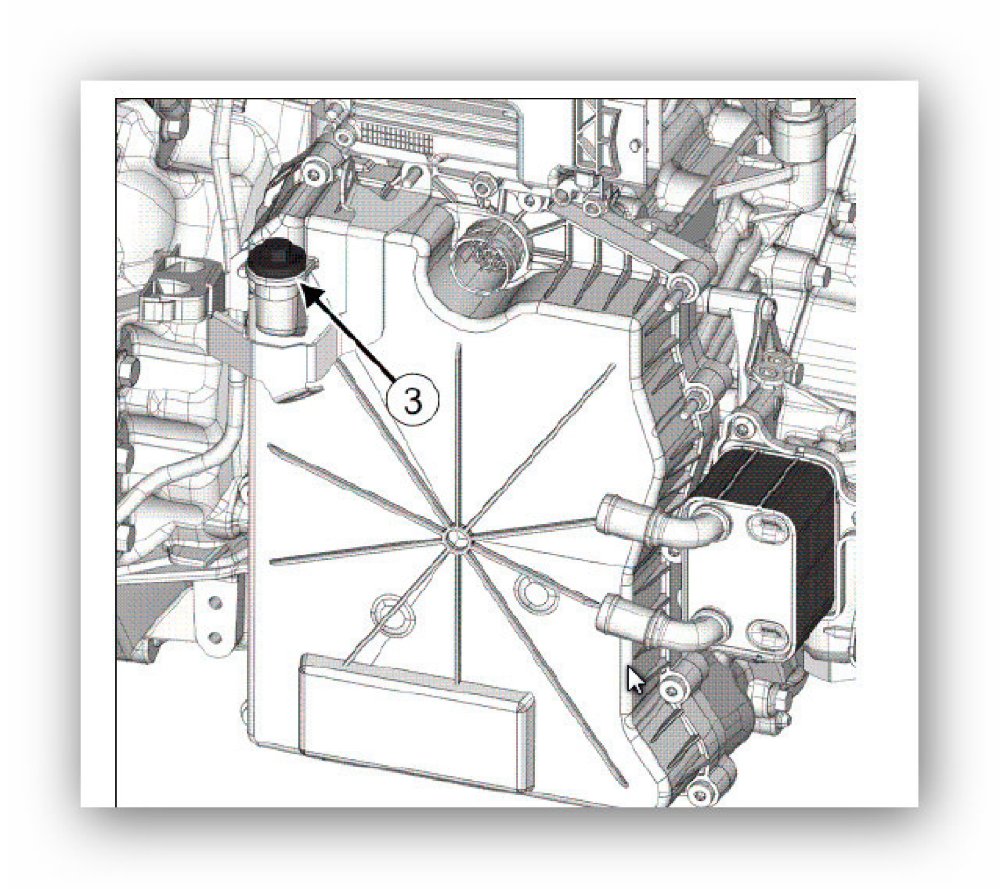 3