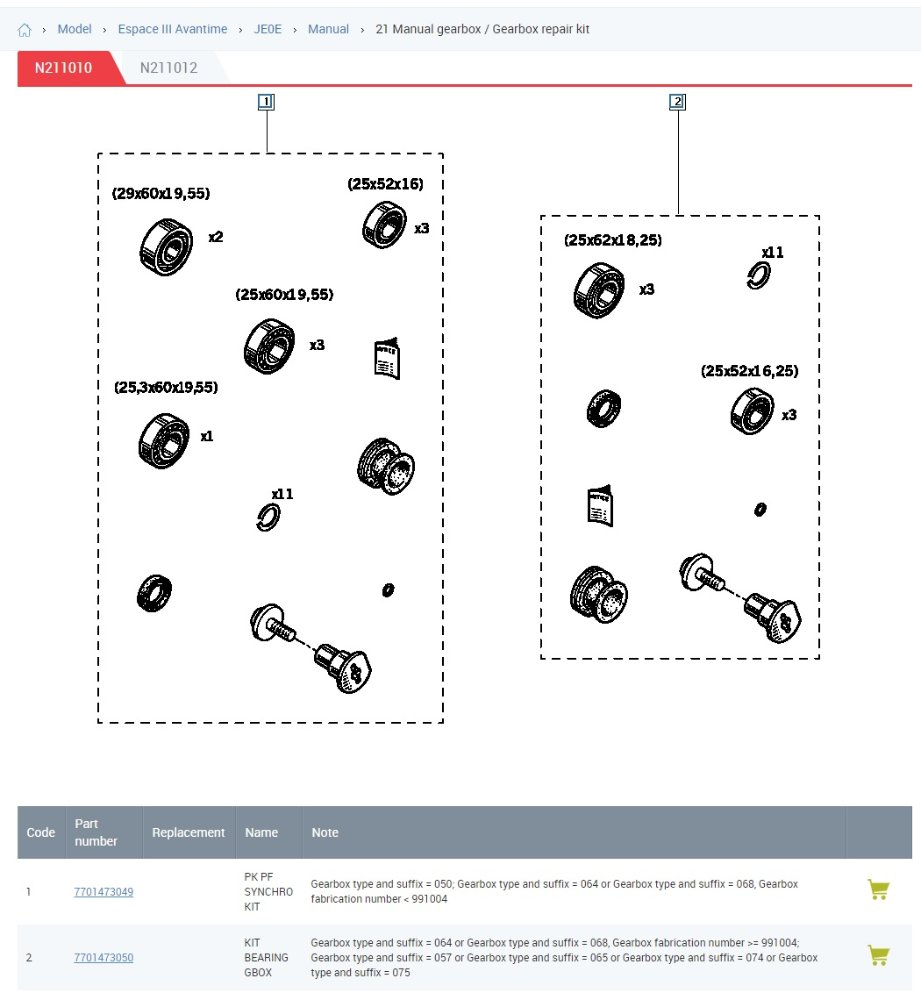 › Model › Espace III Avantime › JE0E › Manual › 21 Manual gearbox / Gearbox repair kit

N211010 N211012

1

(29x60x19,55) x2

(25x52x16) x3

(25x60x19,55) x3

(25,3x60x19,55) x1

x11

2

(25x62x18,25) x3

x11

(25x52x16,25) x3

| Code | Part number | Replacement | Name | Note | |
|---|---|---|---|---|---|
| 1 | 7701473049 | | PK PF SYNCHRO KIT | Gearbox type and suffix = 050; Gearbox type and suffix = 064 or Gearbox type and suffix = 068, Gearbox fabrication number < 991004 | |
| 2 | 7701473050 | | KIT BEARING GBOX | Gearbox type and suffix = 064 or Gearbox type and suffix = 068, Gearbox fabrication number >= 991004; Gearbox type and suffix = 057 or Gearbox type and suffix = 065 or Gearbox type and suffix = 074 or Gearbox type and suffix = 075 | |