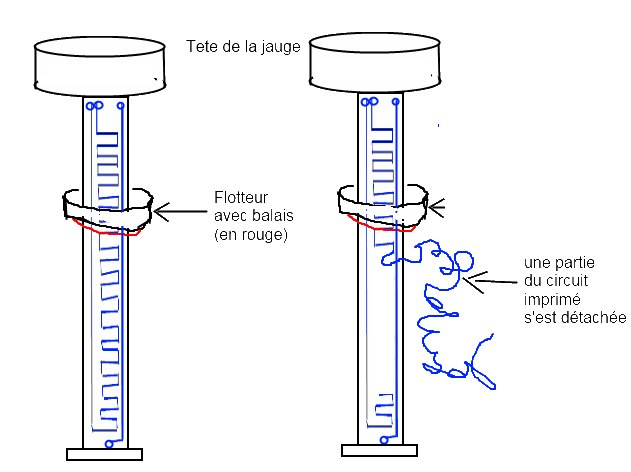 Tete de la jauge

Flotteur avec balais (en rouge)

une partie du circuit imprimé s'est détachée