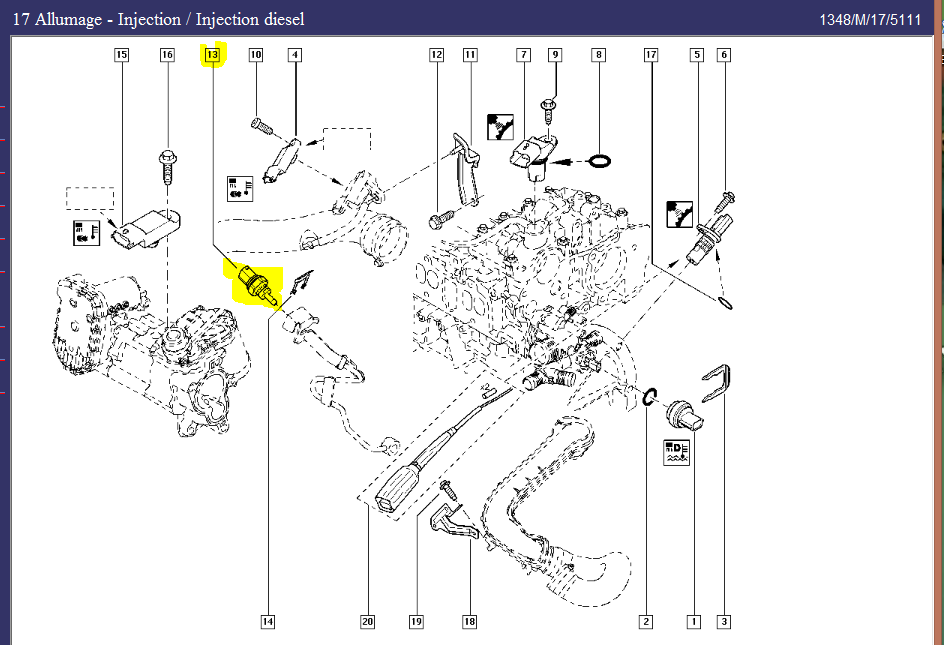 17 Allumage - Injection / Injection diesel

1348/M/17/5111

15
16
13
10
4
12
11
7
9
8
17
5
6
14
20
19
18
2
1
3