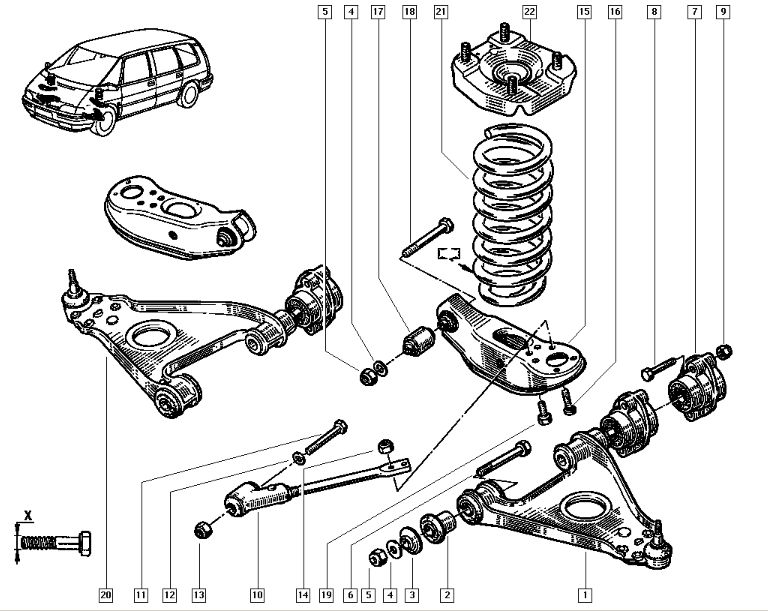 5 4 17 18 21 22 15 16 8 7 9

X

20 11 12 13 10 14 19 6 5 4 3 2 1