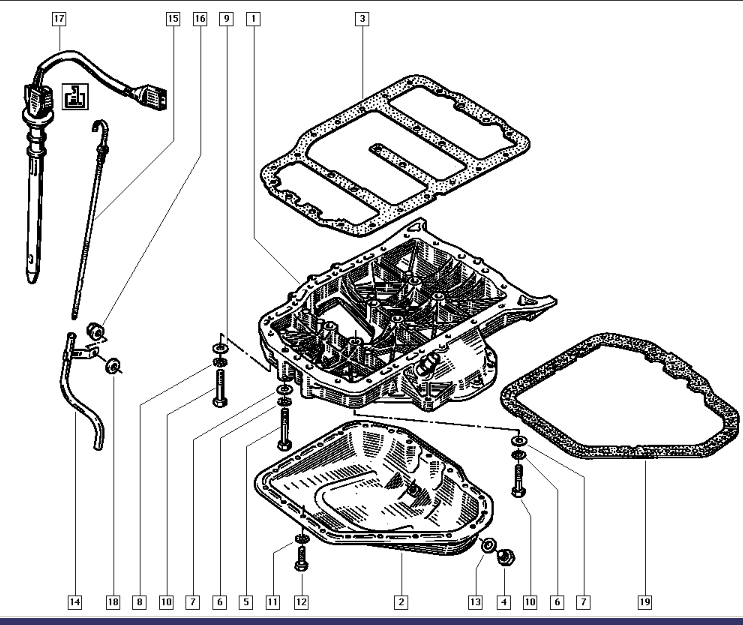 17 15 16 9 1 3

14 18 8 10 7 6 5 11 12 2 13 4 10 6 7 19