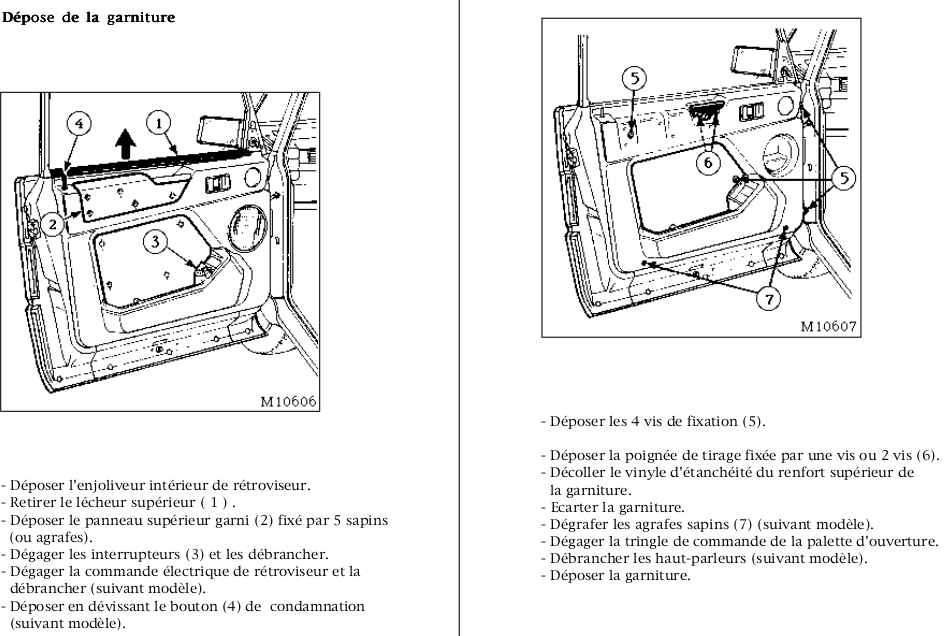 Dépose de la garniture

4
1
2
3
M10606

- Déposer l'enjoliveur intérieur de rétroviseur.
- Retirer le lécheur supérieur ( 1 ) .
- Déposer le panneau supérieur garni (2) fixé par 5 sapins (ou agrafes).
- Dégager les interrupteurs (3) et les débrancher.
- Dégager la commande électrique de rétroviseur et la débrancher (suivant modèle).
- Déposer en dévissant le bouton (4) de condamnation (suivant modèle).

5
6
5
7
M10607

- Déposer les 4 vis de fixation (5).

- Déposer la poignée de tirage fixée par une vis ou 2 vis (6).
- Décoller le vinyle d'étanchéité du renfort supérieur de la garniture.
- Ecarter la garniture.
- Dégrafer les agrafes sapins (7) (suivant modèle).
- Dégager la tringle de commande de la palette d'ouverture.
- Débrancher les haut-parleurs (suivant modèle).
- Déposer la garniture.