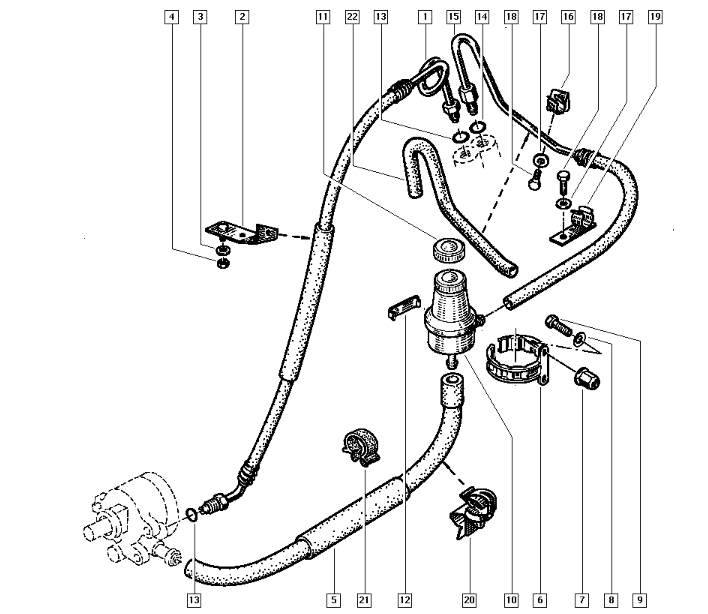 4 3 2 11 22 13 1 15 14 18 17 16 18 17 19

13 5 21 12 20 10 6 7 8 9