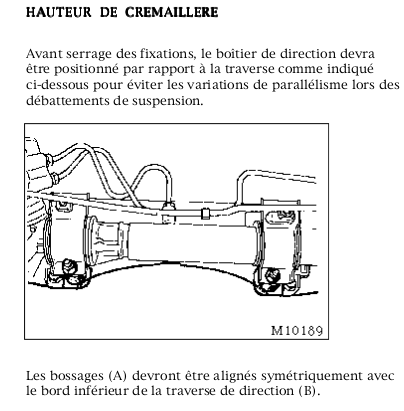 HAUTEUR DE CREMAILLERE

Avant serrage des fixations, le boîtier de direction devra être positionné par rapport à la traverse comme indiqué ci-dessous pour éviter les variations de parallélisme lors des débattements de suspension.

M10189

Les bossages (A) devront être alignés symétriquement avec le bord inférieur de la traverse de direction (B).