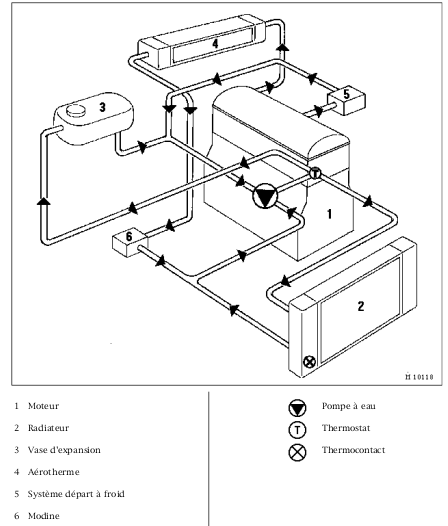 4

5

3

T

1

6

2

H 10118

1 Moteur

2 Radiateur

3 Vase d'expansion

4 Aérotherme

5 Système départ à froid

6 Modine

Pompe à eau

T Thermostat

Thermocontact