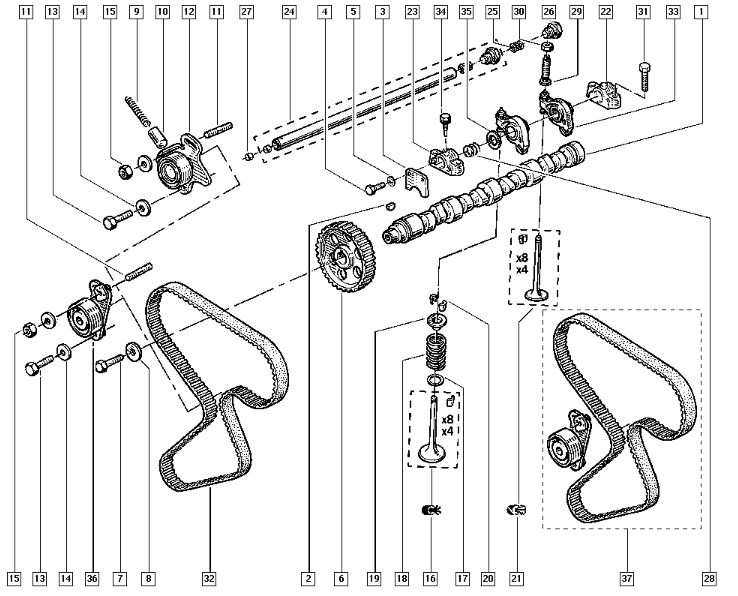 11 13 14 15 9 10 12 11 27 24 4 5 3 23 34 35 25 30 26 29 22 31 33 1

x8
x4

x8
x4

15 13 14 36 7 8 32 2 6 19 18 16 17 20 21 37 28