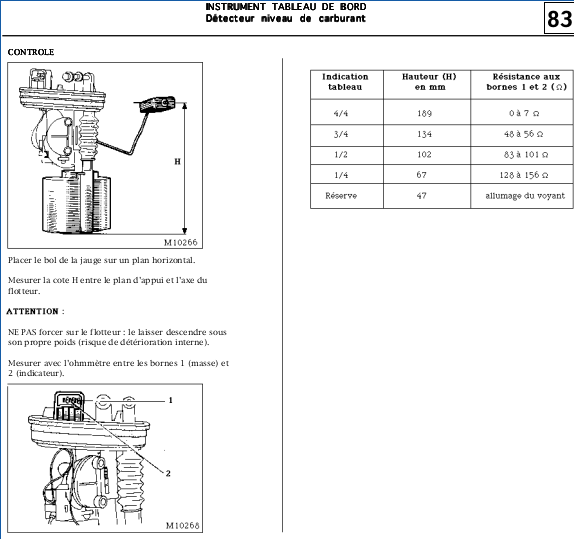 INSTRUMENT TABLEAU DE BORD
Détecteur niveau de carburant

83

CONTROLE

H

M10266

Placer le bol de la jauge sur un plan horizontal.

Mesurer la cote H entre le plan d'appui et l'axe du flotteur.

ATTENTION :

NE PAS forcer sur le flotteur : le laisser descendre sous son propre poids (risque de détérioration interne).

Mesurer avec l'ohmmètre entre les bornes 1 (masse) et 2 (indicateur).

1

2

M10268

| Indication tableau | Hauteur (H) en mm | Résistance aux bornes 1 et 2 (Ω) |
|---|---|---|
| 4/4 | 189 | 0 à 7 Ω |
| 3/4 | 134 | 48 à 56 Ω |
| 1/2 | 102 | 83 à 101 Ω |
| 1/4 | 67 | 128 à 156 Ω |
| Réserve | 47 | allumage du voyant |