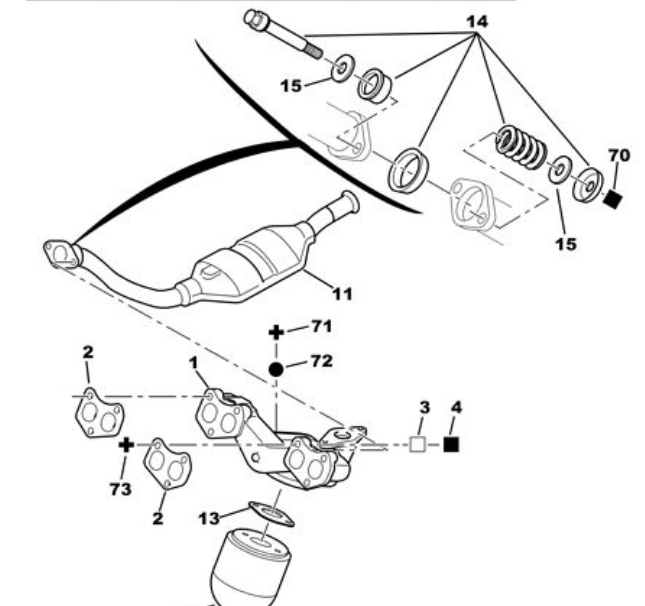 14
15
70
15
11
71
72
2
1
3
4
73
2
13