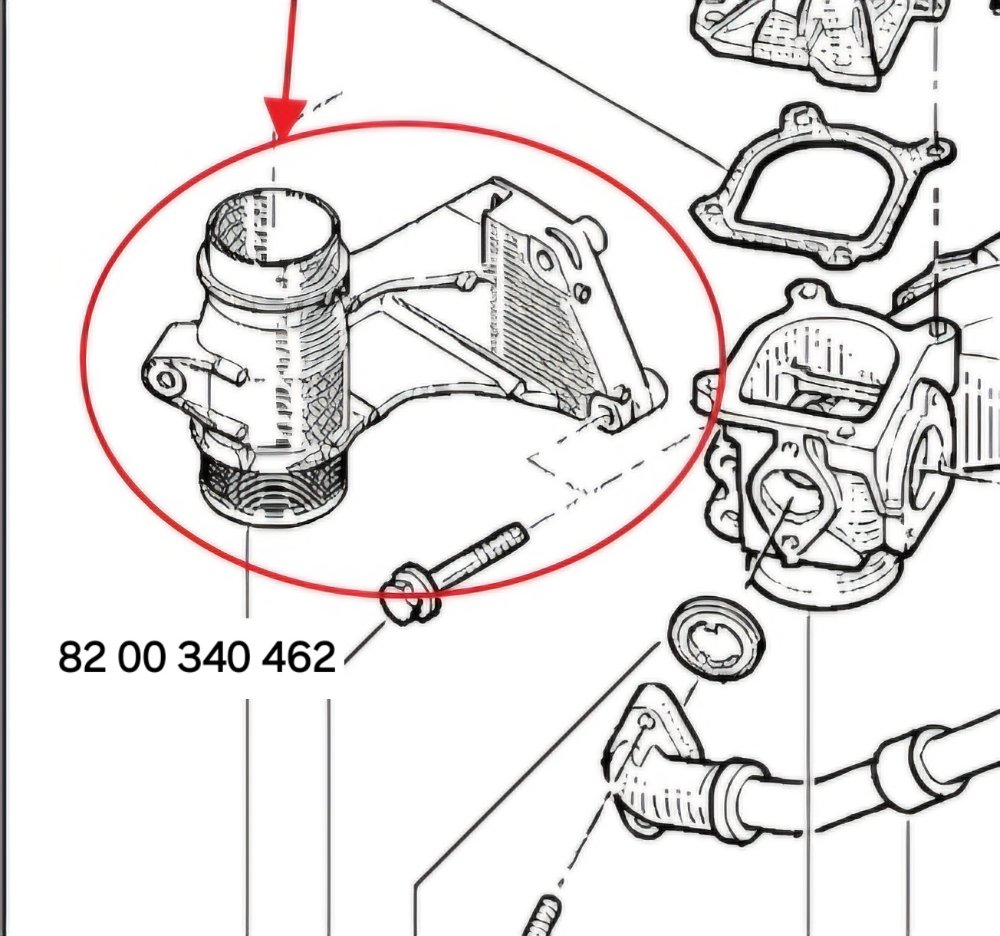 82 00 340 462