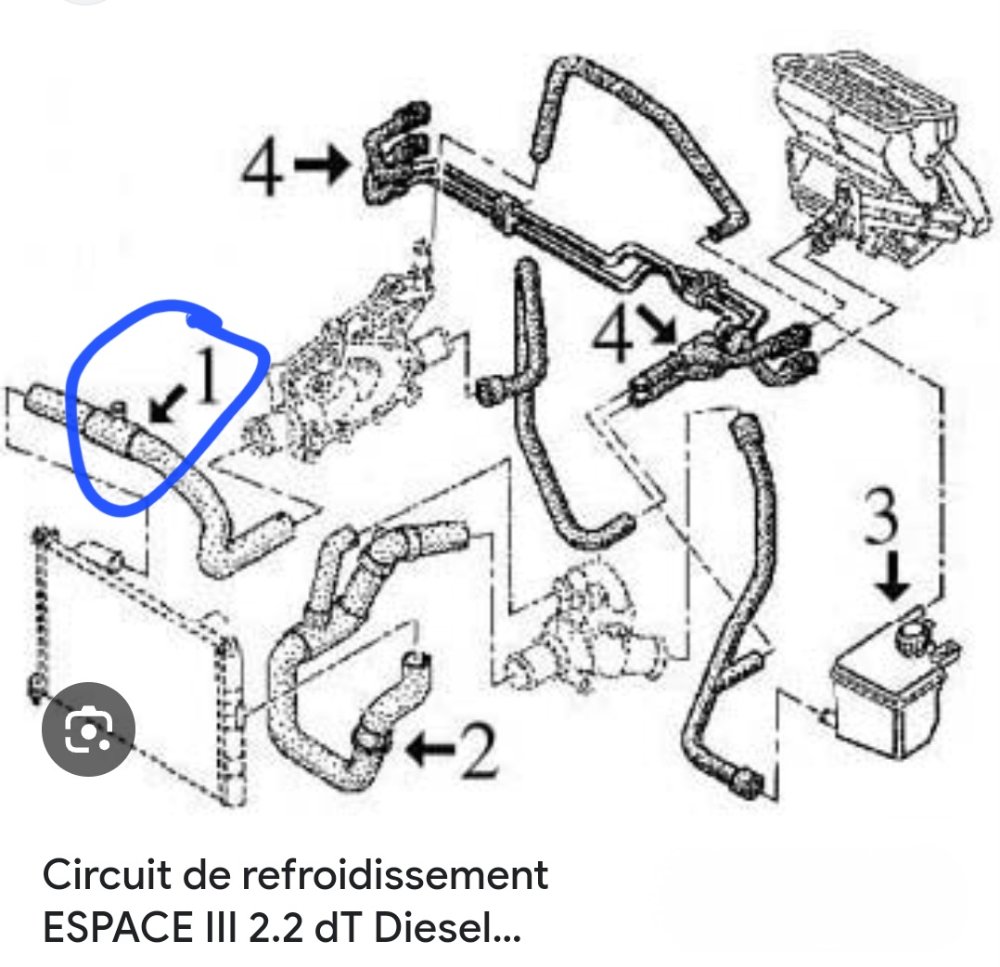 4

4

1

3

2

Circuit de refroidissement ESPACE III 2.2 dT Diesel...