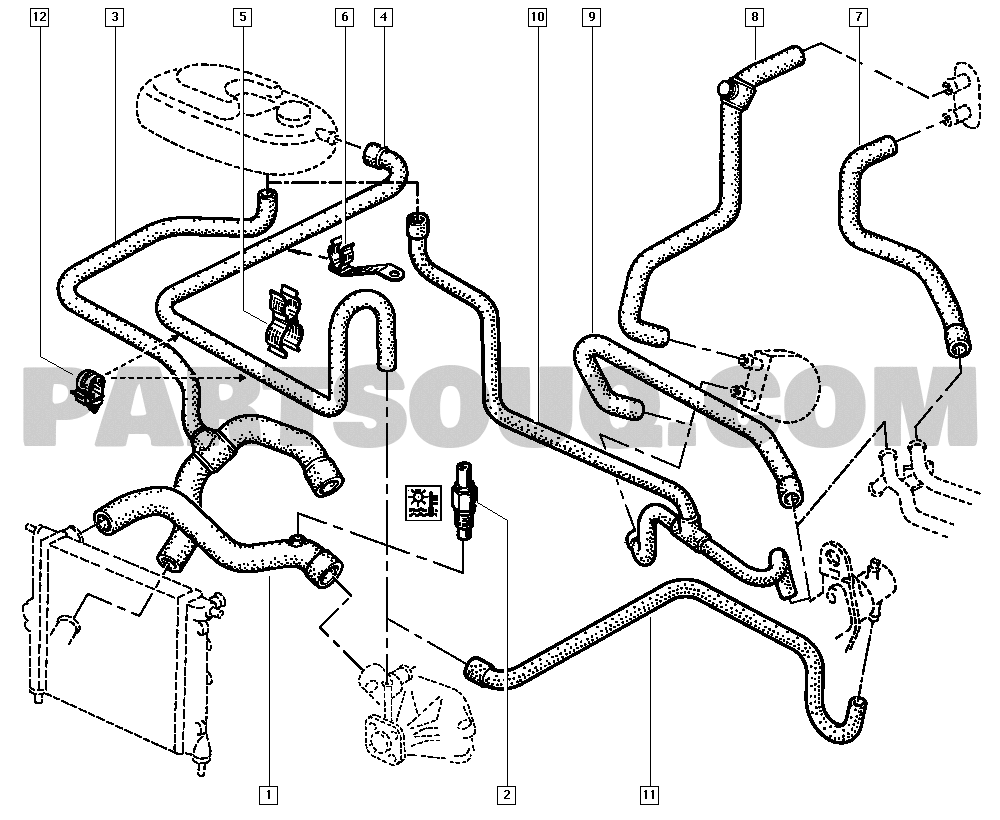 12
3
5
6
4
10
9
8
7
PARTSOUQ.COM
1
2
11