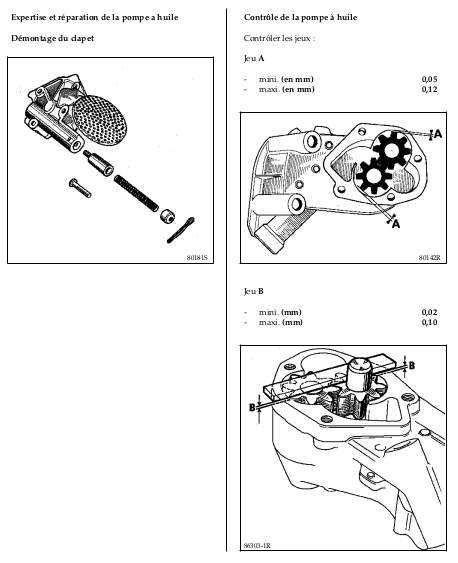 Expertise et réparation de la pompe a huile

Démontage du clapet

80181S

Contrôle de la pompe à huile

Contrôler les jeux :

Jeu **A**

- mini. **(en mm)** 0,05
- maxi. **(en mm)** 0,12

A

A

80142R

Jeu **B**

- mini. **(mm)** 0,02
- maxi. **(mm)** 0,10

B

B

86303-1R