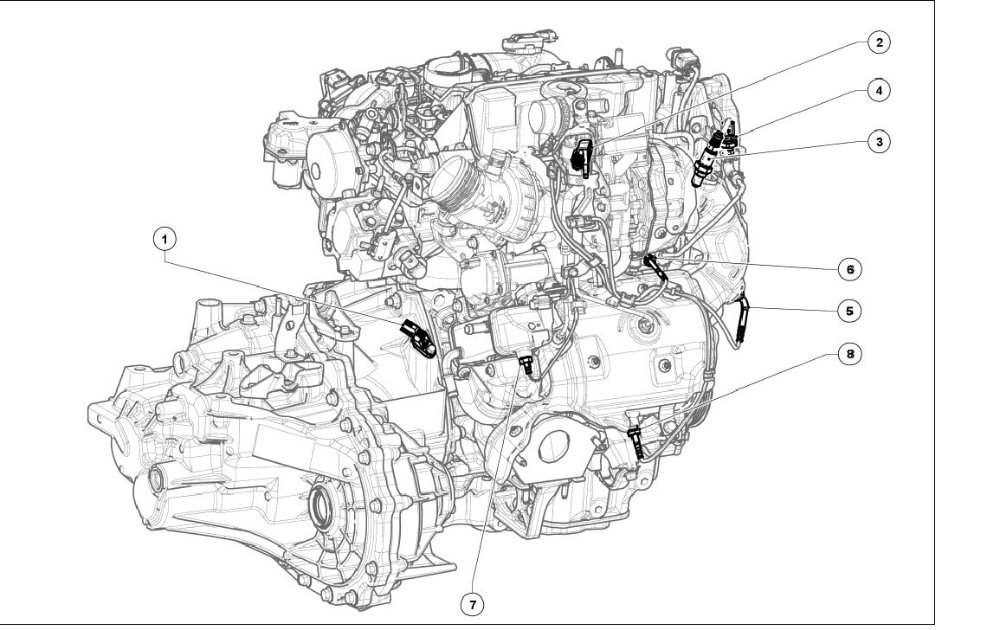 2
4
3
1
6
5
8
7