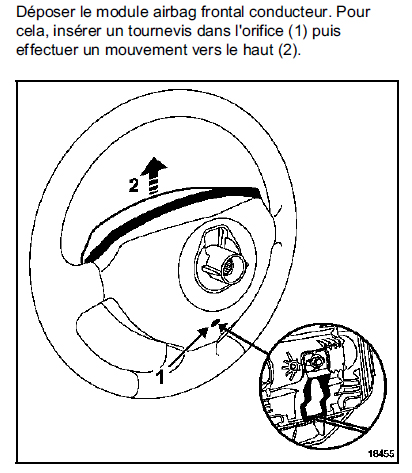 Déposer le module airbag frontal conducteur. Pour cela, insérer un tournevis dans l'orifice (1) puis effectuer un mouvement vers le haut (2).

2

1

18455