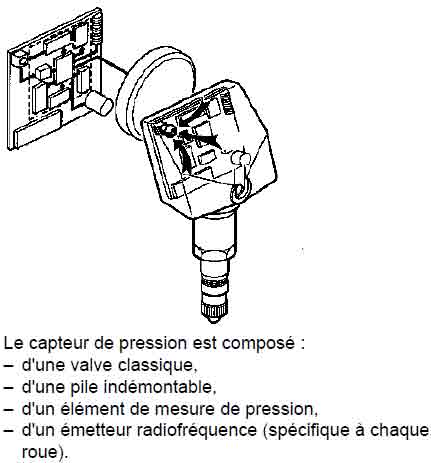 Le capteur de pression est composé :
– d'une valve classique,
– d'une pile indémontable,
– d'un élément de mesure de pression,
– d'un émetteur radiofréquence (spécifique à chaque roue).