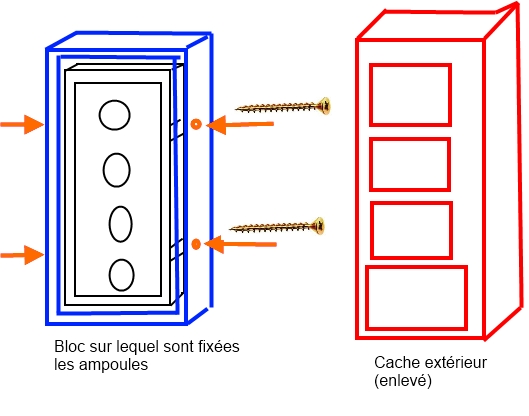 Bloc sur lequel sont fixées les ampoules

Cache extérieur (enlevé)