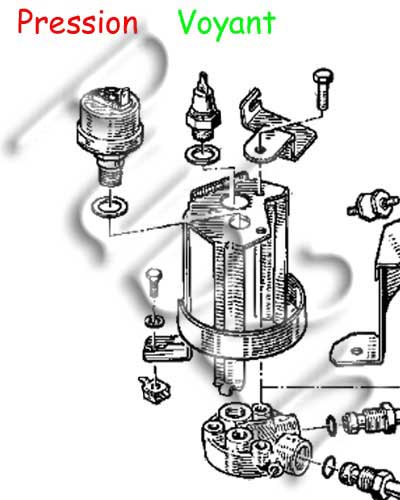 Pression Voyant